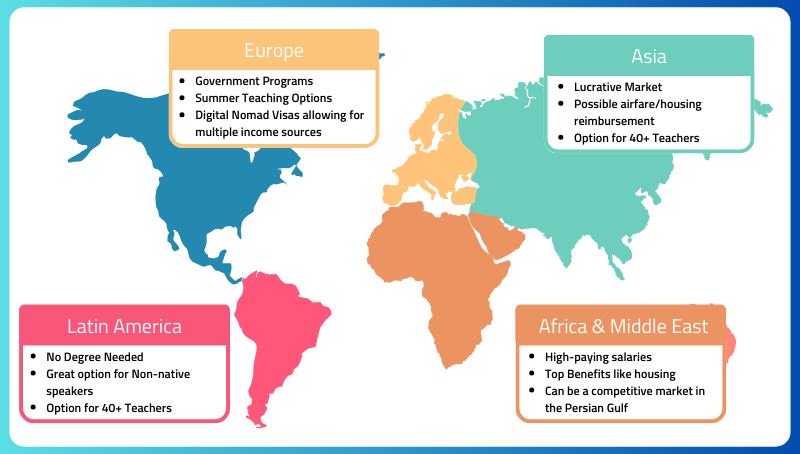 Europe
- Government Programs
- Summer Teaching Options
- Digital Nomad Visas allowing for multiple income sources

Asia
- Lucrative Market
- Possible airfare/housing reimbursement
- Option for 40+ Teachers

Latin America
- No Degree Needed
- Great option for Non-native speakers
- Option for 40+ Teachers

Africa & Middle East
- High-paying salaries
- Top Benefits like housing
- Can be a competitive market in the Persian Gulf